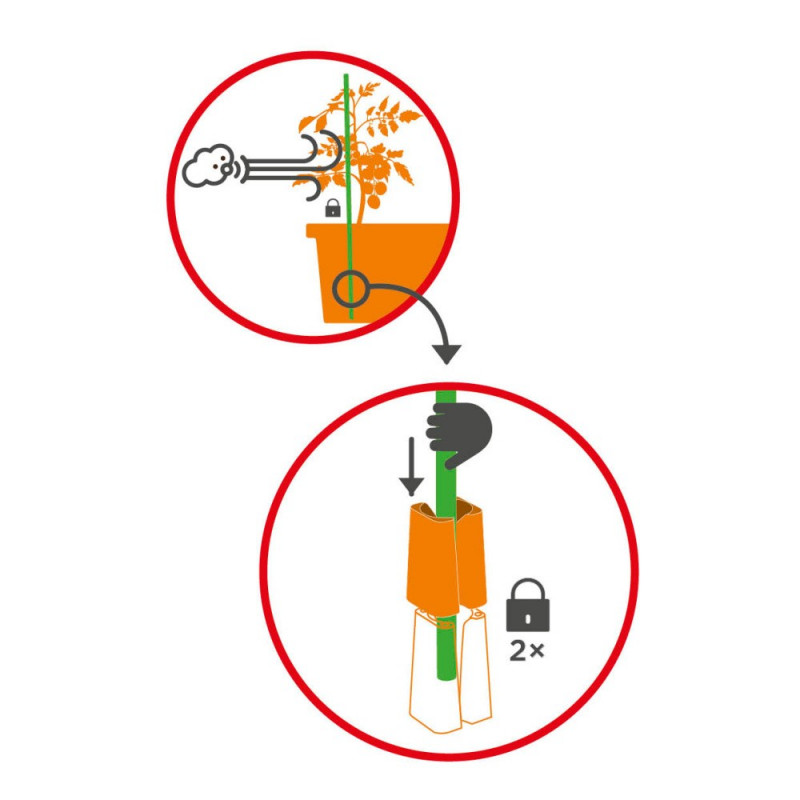 2×