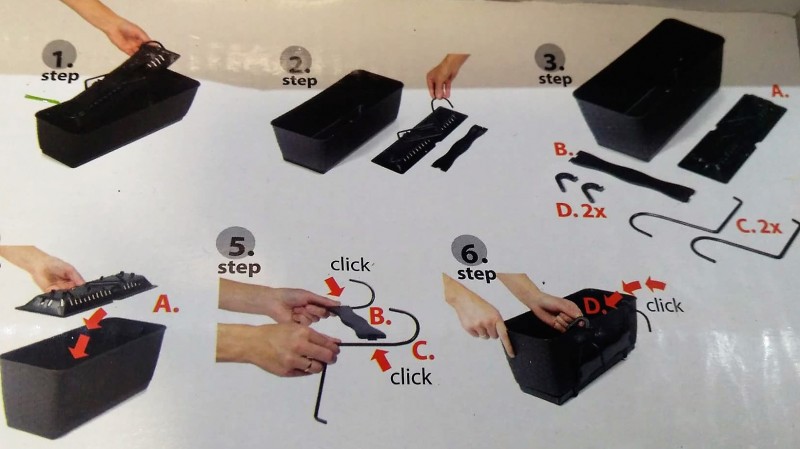 1. step

2. step

3. step

A.

B.

D. 2x

C. 2x

A.

5. step

click

B.

C.

click

6. step

D.

click